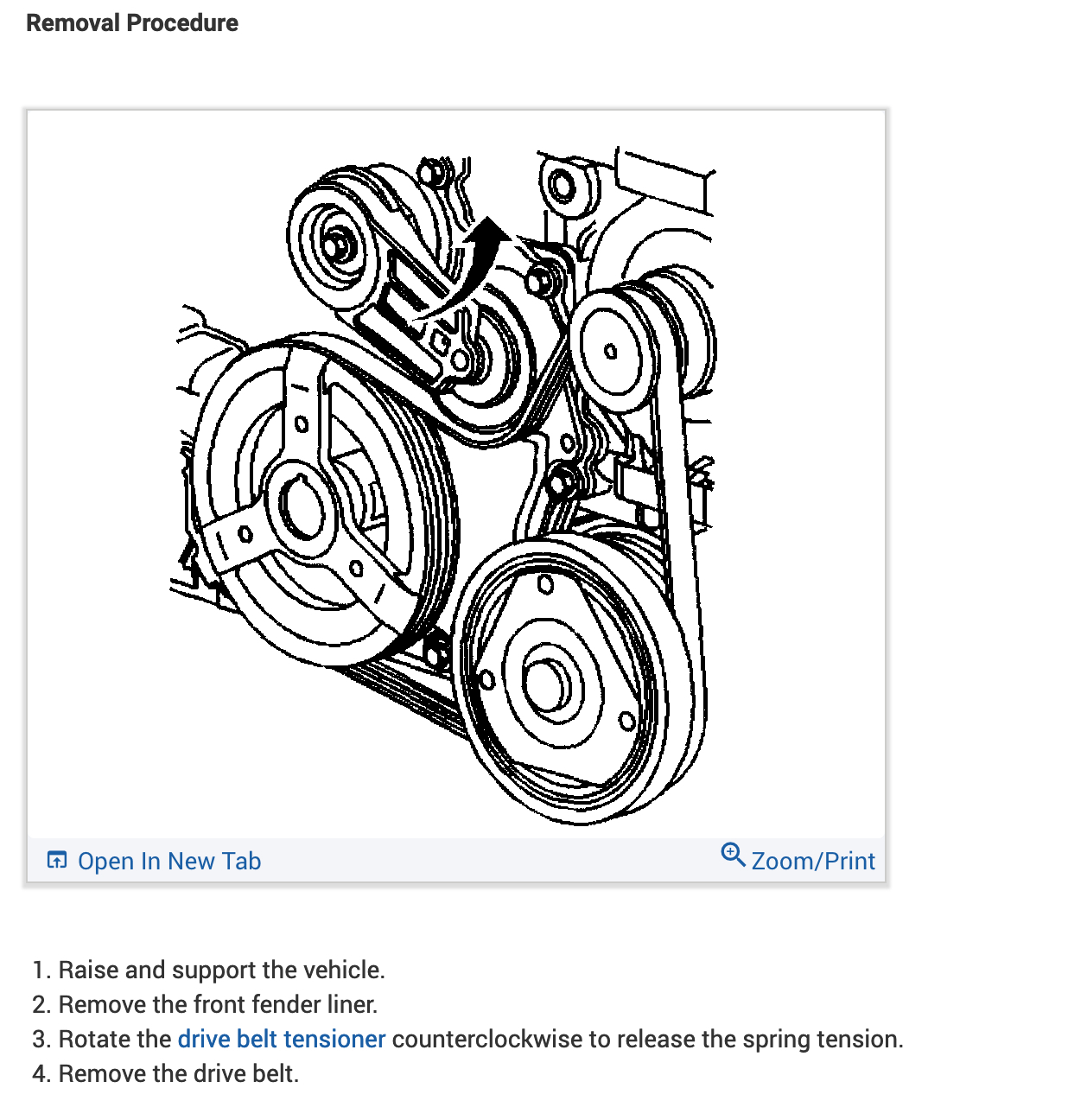 Removal Procedure

Open In New Tab

Zoom/Print

1. Raise and support the vehicle.
2. Remove the front fender liner.
3. Rotate the drive belt tensioner counterclockwise to release the spring tension.
4. Remove the drive belt.