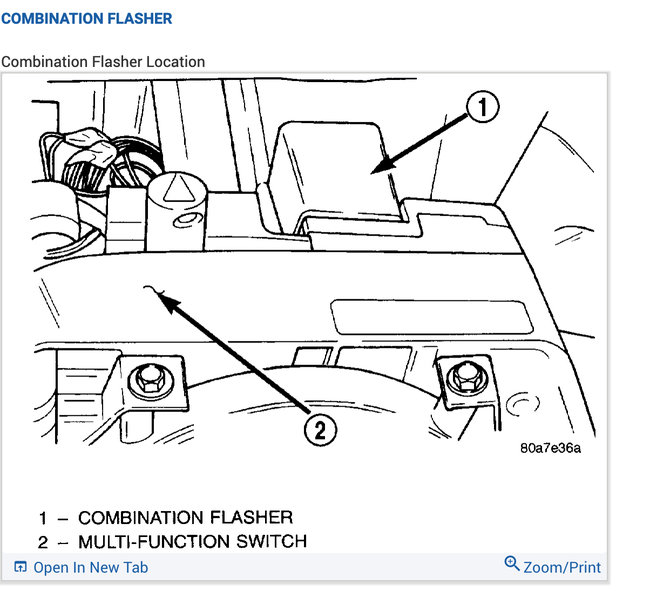 COMBINATION FLASHER

Combination Flasher Location

1

2

80a7e36a

1 – COMBINATION FLASHER
2 – MULTI-FUNCTION SWITCH

Open In New Tab

Zoom/Print