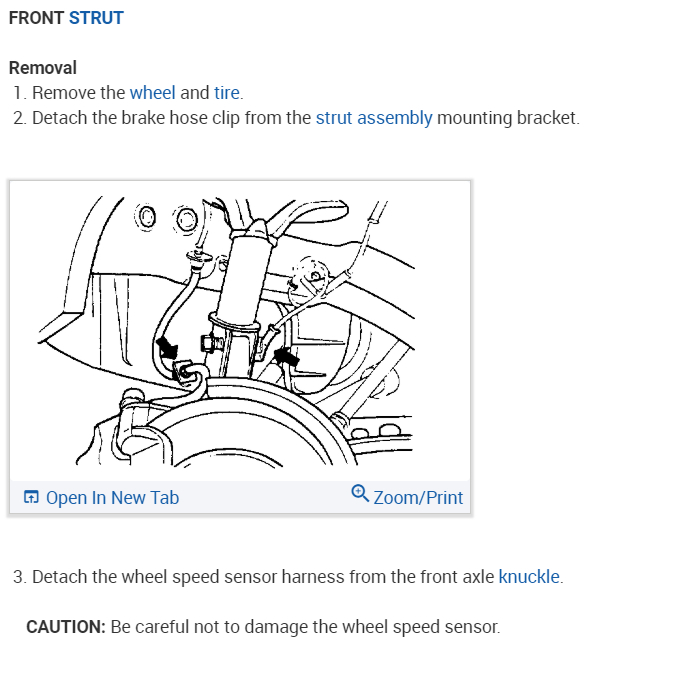 FRONT STRUT

Removal
1. Remove the wheel and tire.
2. Detach the brake hose clip from the strut assembly mounting bracket.

Open In New Tab
Zoom/Print

3. Detach the wheel speed sensor harness from the front axle knuckle.

CAUTION: Be careful not to damage the wheel speed sensor.