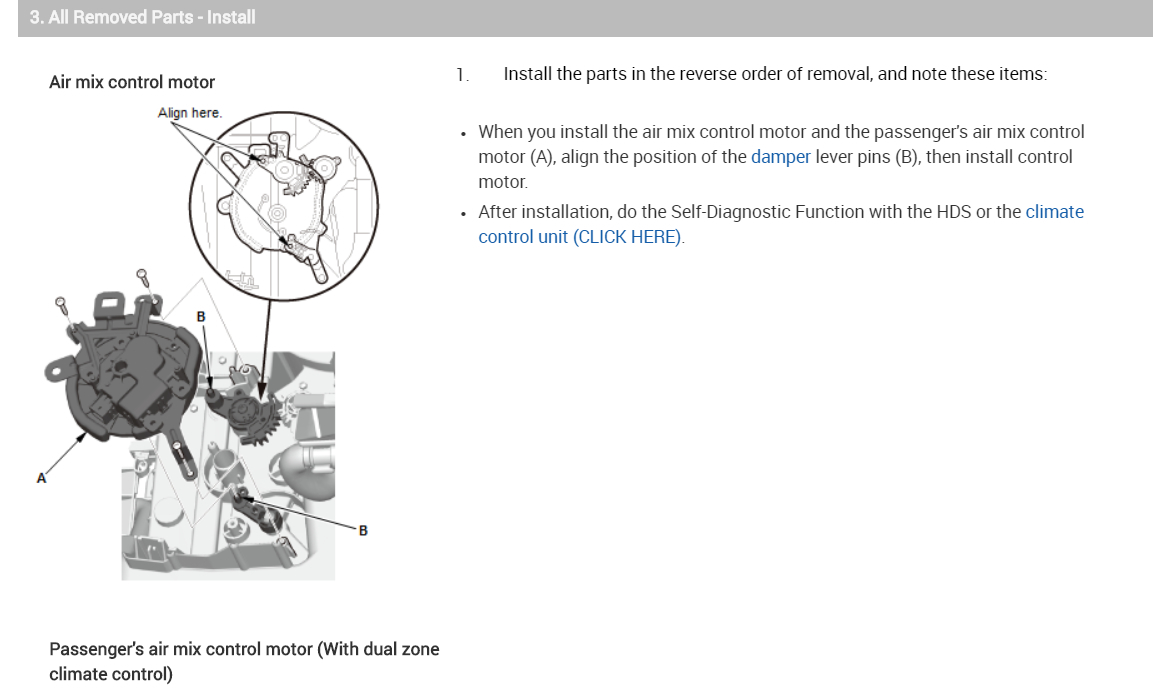 3. All Removed Parts - Install

Air mix control motor

Align here.

B

A

B

Passenger's air mix control motor (With dual zone climate control)

1. Install the parts in the reverse order of removal, and note these items:

• When you install the air mix control motor and the passenger's air mix control motor (A), align the position of the damper lever pins (B), then install control motor.

• After installation, do the Self-Diagnostic Function with the HDS or the climate control unit (CLICK HERE).