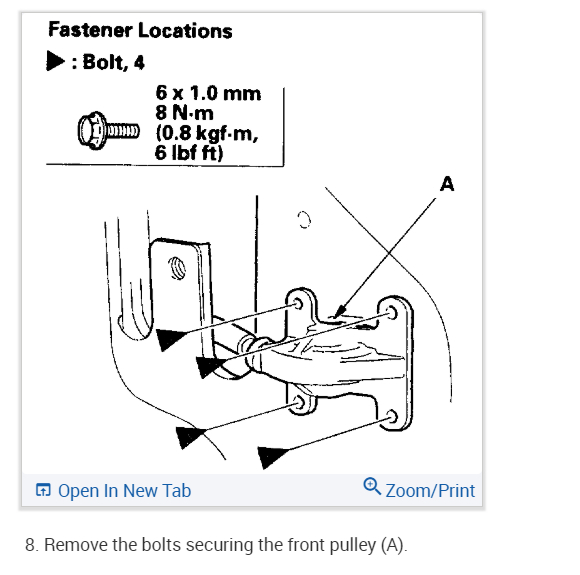 Fastener Locations
▶ : Bolt, 4

6 x 1.0 mm
8 N·m
(0.8 kgf·m,
6 lbf ft)

A

Open In New Tab

Zoom/Print

8. Remove the bolts securing the front pulley (A).