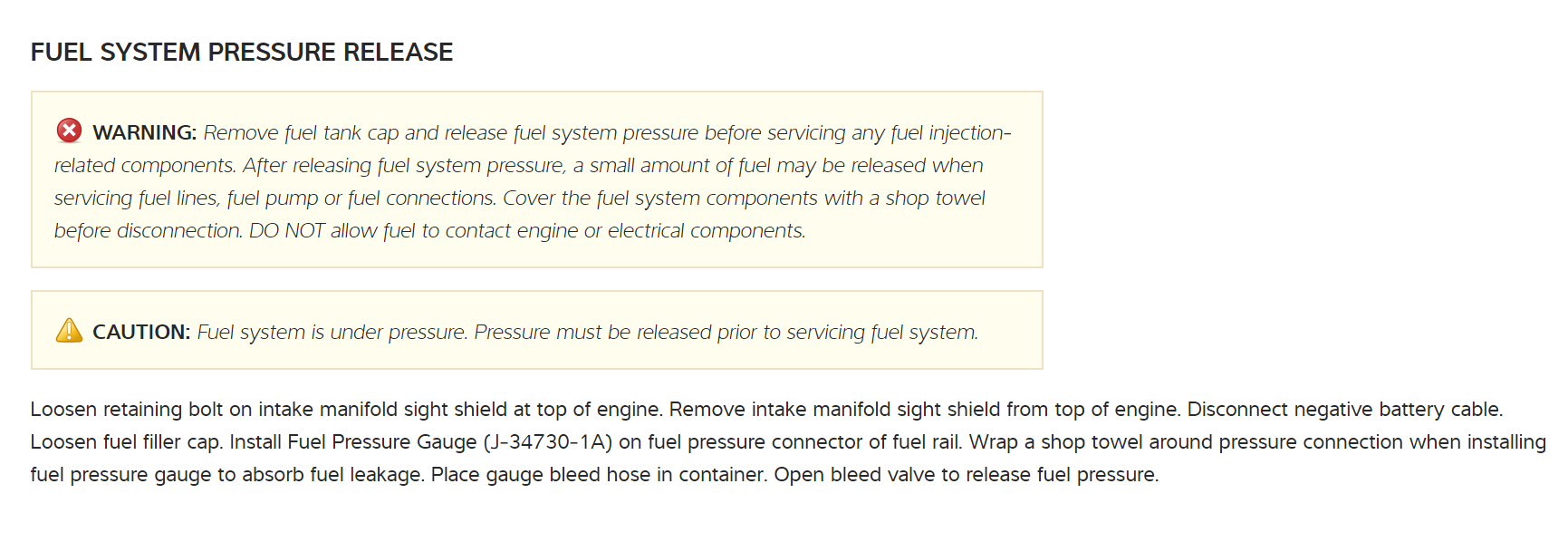 FUEL SYSTEM PRESSURE RELEASE

WARNING: Remove fuel tank cap and release fuel system pressure before servicing any fuel injection-related components. After releasing fuel system pressure, a small amount of fuel may be released when servicing fuel lines, fuel pump or fuel connections. Cover the fuel system components with a shop towel before disconnection. DO NOT allow fuel to contact engine or electrical components.

CAUTION: Fuel system is under pressure. Pressure must be released prior to servicing fuel system.

Loosen retaining bolt on intake manifold sight shield at top of engine. Remove intake manifold sight shield from top of engine. Disconnect negative battery cable. Loosen fuel filler cap. Install Fuel Pressure Gauge (J-34730-1A) on fuel pressure connector of fuel rail. Wrap a shop towel around pressure connection when installing fuel pressure gauge to absorb fuel leakage. Place gauge bleed hose in container. Open bleed valve to release fuel pressure.