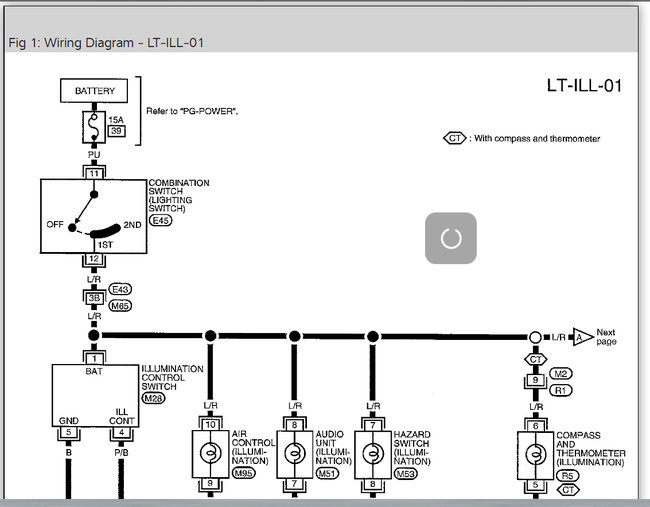 Fig 1: Wiring Diagram - LT-ILL-01

LT-ILL-01

BATTERY

15A
39

Refer to "PG-POWER".

CT : With compass and thermometer

PU

11

COMBINATION SWITCH (LIGHTING SWITCH)
E45

OFF
2ND
1ST

12

L/R

3B
E43
M65

L/R

L/R
A
Next page

1
BAT

ILLUMINATION CONTROL SWITCH
M28

GND
ILL CONT

5
4

B
P/B

L/R
10
AIR CONTROL (ILLUMINATION)
M95
9

L/R
8
AUDIO UNIT (ILLUMINATION)
M51
7

L/R
7
HAZARD SWITCH (ILLUMINATION)
M53
8

CT
9
M2
R1
L/R
6
COMPASS AND THERMOMETER (ILLUMINATION)
R5
5
CT