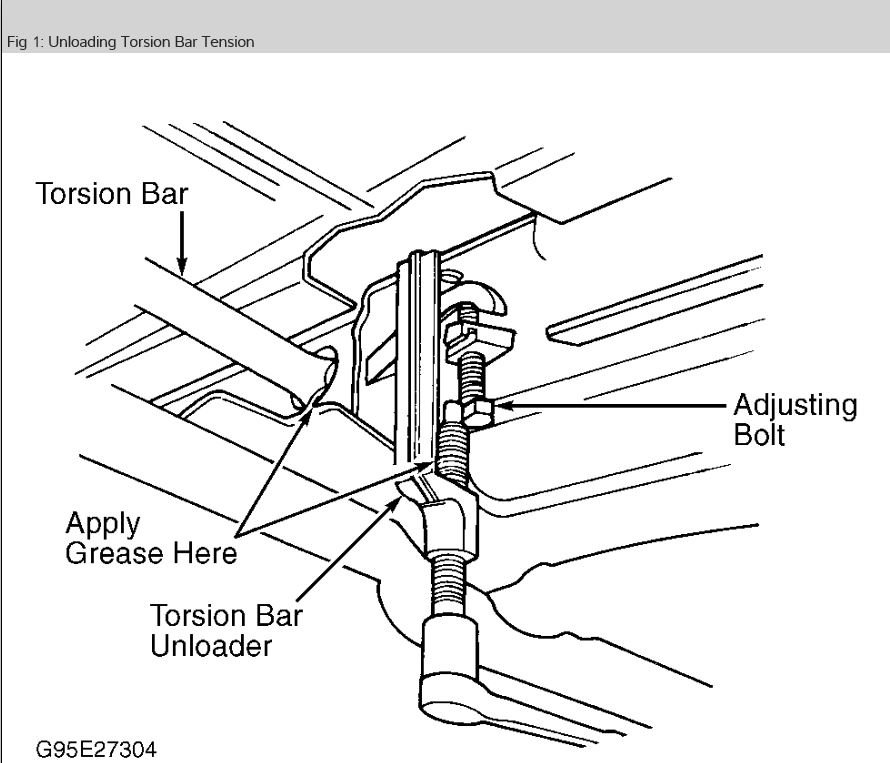 Fig 1: Unloading Torsion Bar Tension

Torsion Bar

Adjusting Bolt

Apply Grease Here

Torsion Bar Unloader

G95E27304