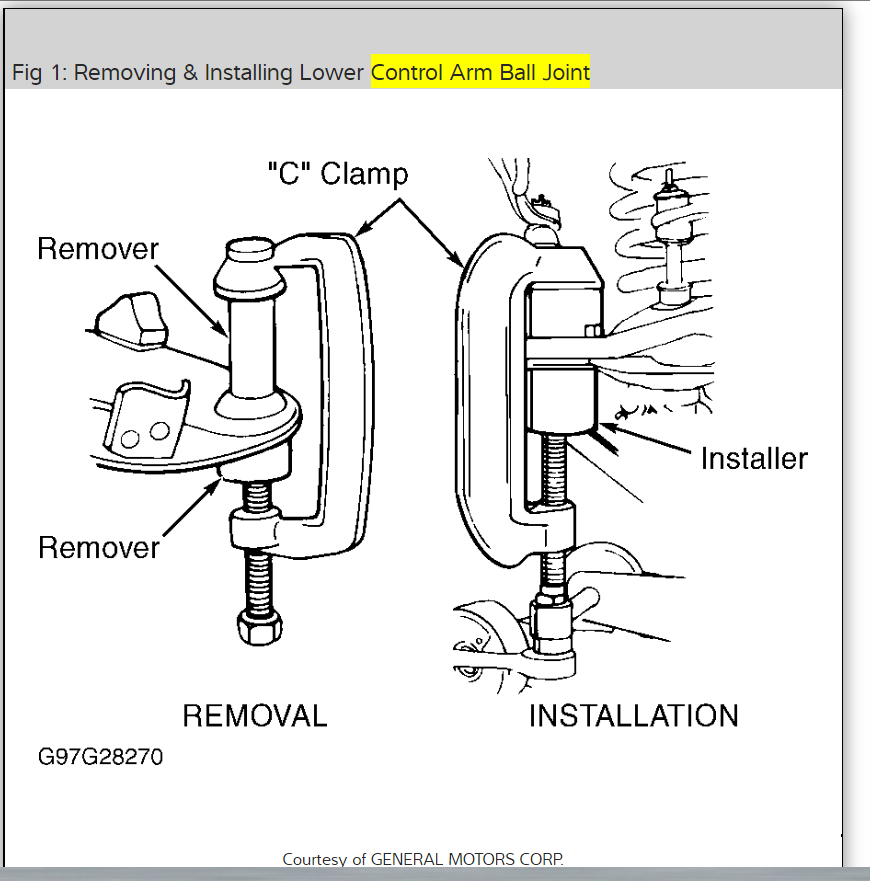 Fig 1: Removing & Installing Lower Control Arm Ball Joint

"C" Clamp

Remover

Remover

Installer

REMOVAL

INSTALLATION

G97G28270

Courtesy of GENERAL MOTORS CORP.