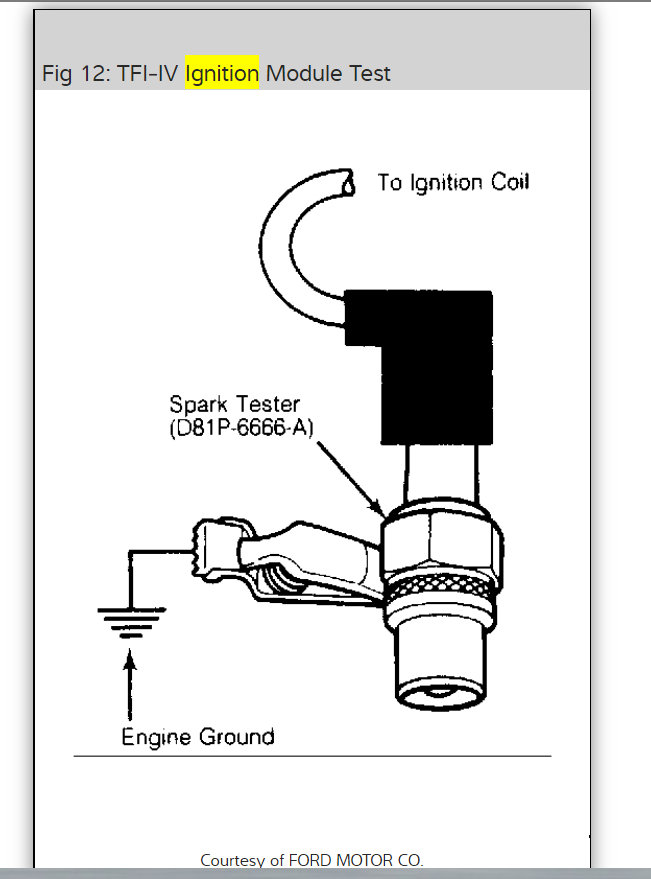 Fig 12: TFI-IV Ignition Module Test

To Ignition Coil

Spark Tester
(D81P-6666-A)

Engine Ground

Courtesy of FORD MOTOR CO.