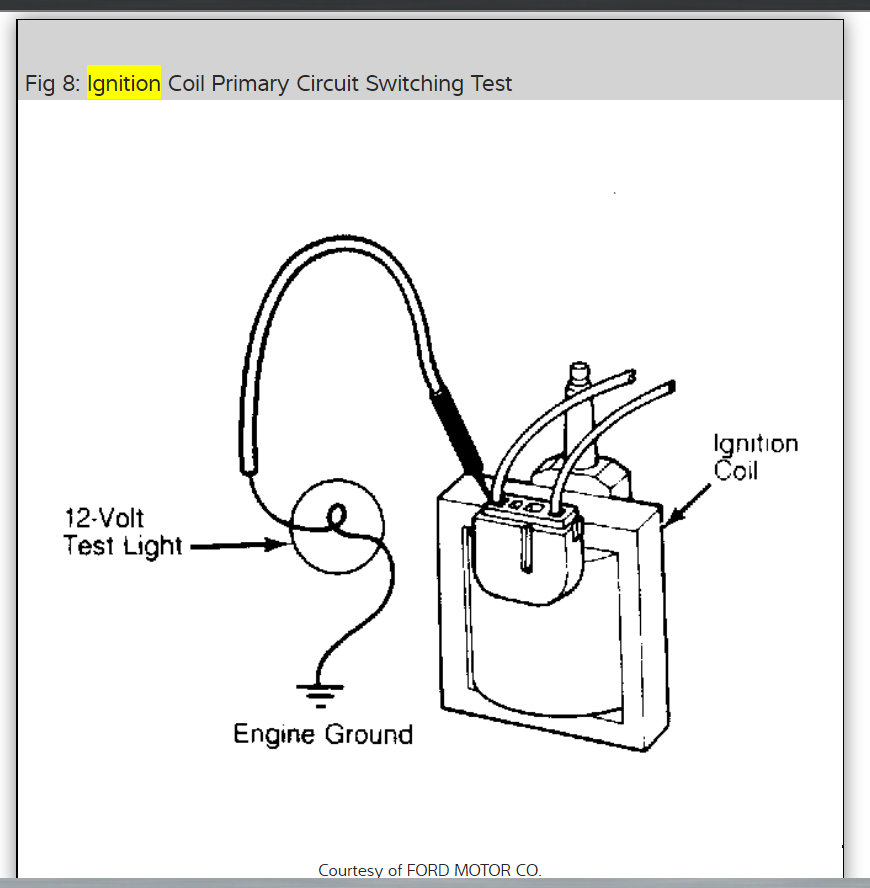 Fig 8: Ignition Coil Primary Circuit Switching Test

12-Volt
Test Light

Ignition
Coil

Engine Ground

Courtesy of FORD MOTOR CO.