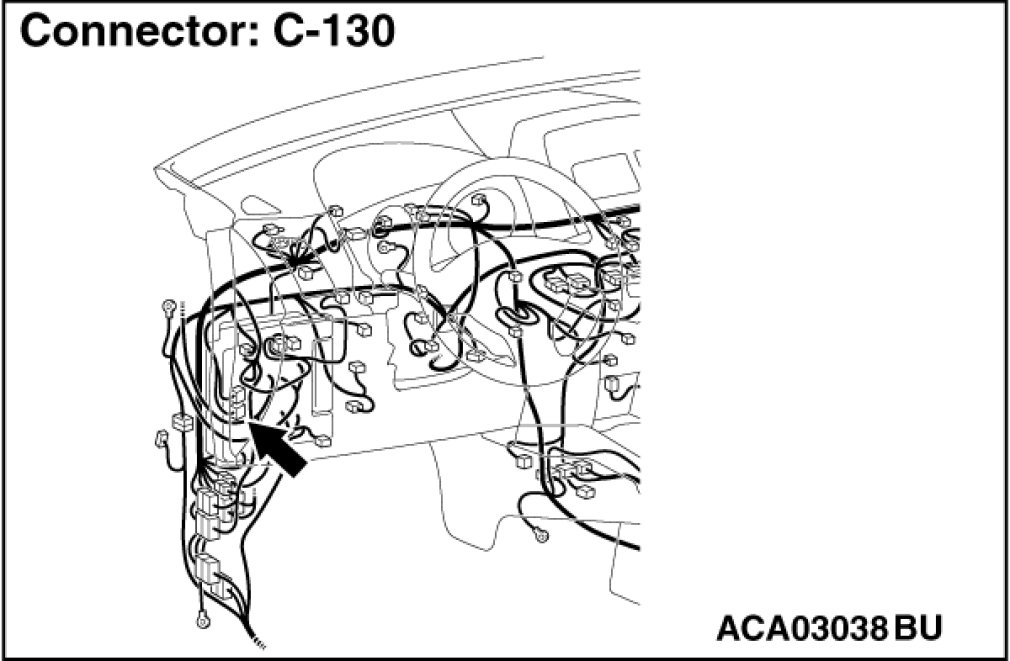 Connector: C-130

ACA03038 BU