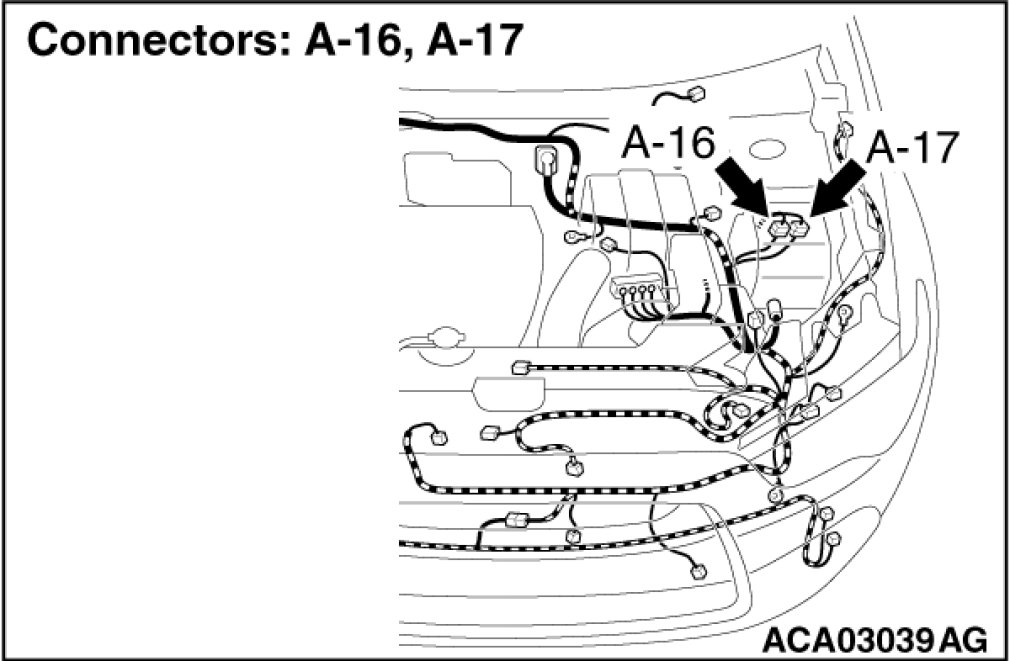 Connectors: A-16, A-17

A-16

A-17

ACA03039 AG