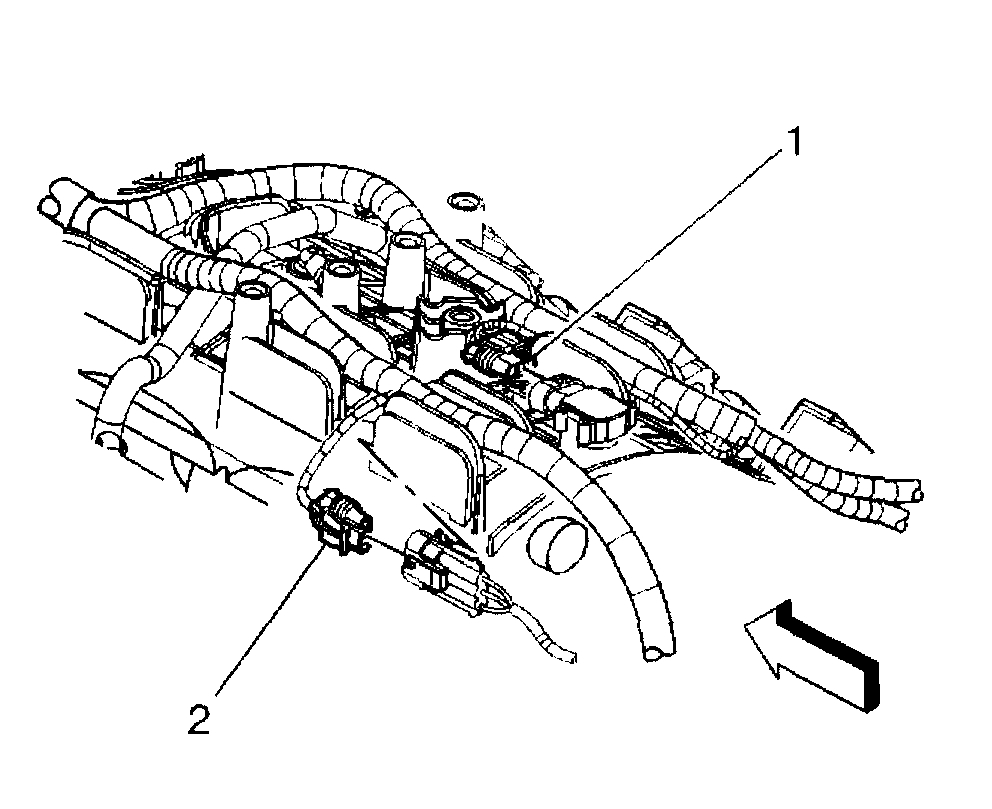 1

2