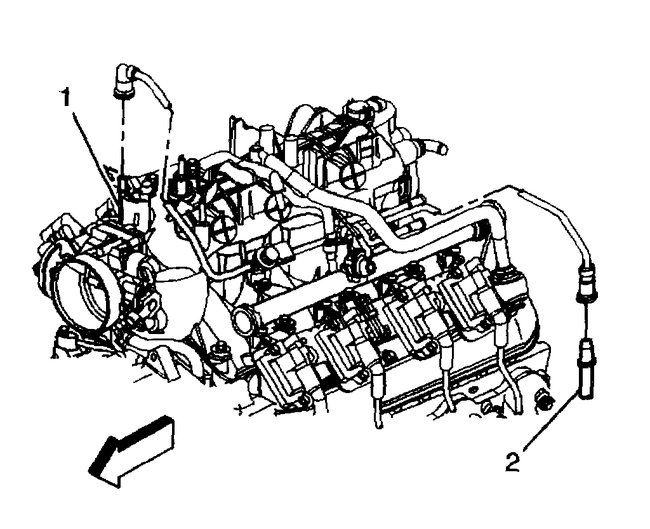 1

2