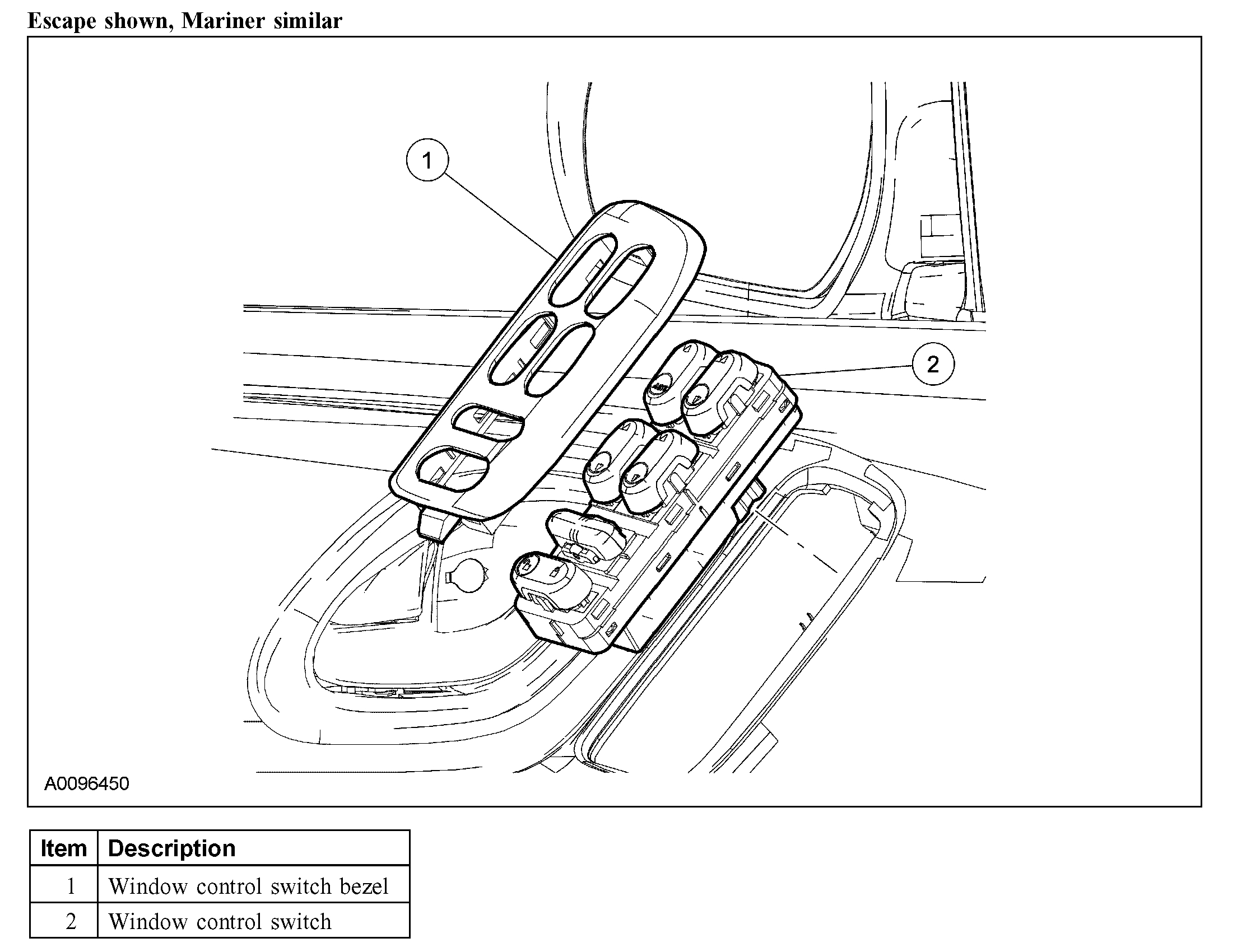 Escape shown, Mariner similar

1

2

A0096450

| Item | Description |
|---|---|
| 1 | Window control switch bezel |
| 2 | Window control switch |