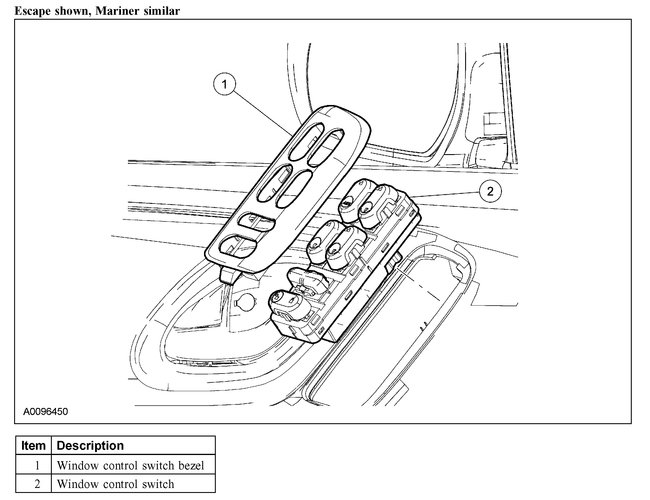 Escape shown, Mariner similar

1

2

A0096450

| Item | Description |
|---|---|
| 1 | Window control switch bezel |
| 2 | Window control switch |