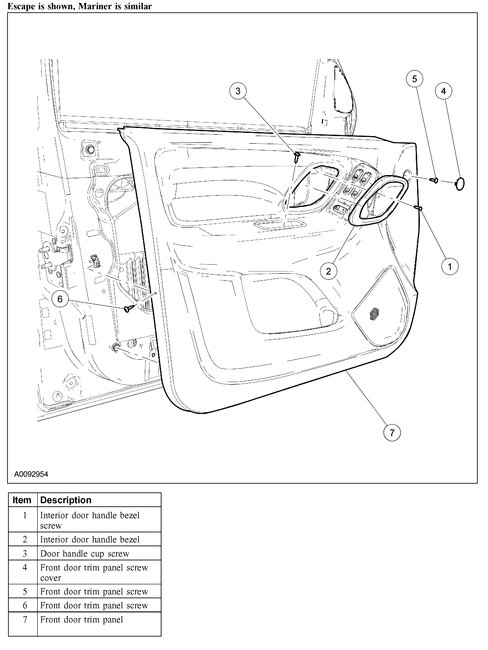 Escape is shown, Mariner is similar

3

5

4

2

1

6

7

A0092954

| Item | Description |
|---|---|
| 1 | Interior door handle bezel screw |
| 2 | Interior door handle bezel |
| 3 | Door handle cup screw |
| 4 | Front door trim panel screw cover |
| 5 | Front door trim panel screw |
| 6 | Front door trim panel screw |
| 7 | Front door trim panel |