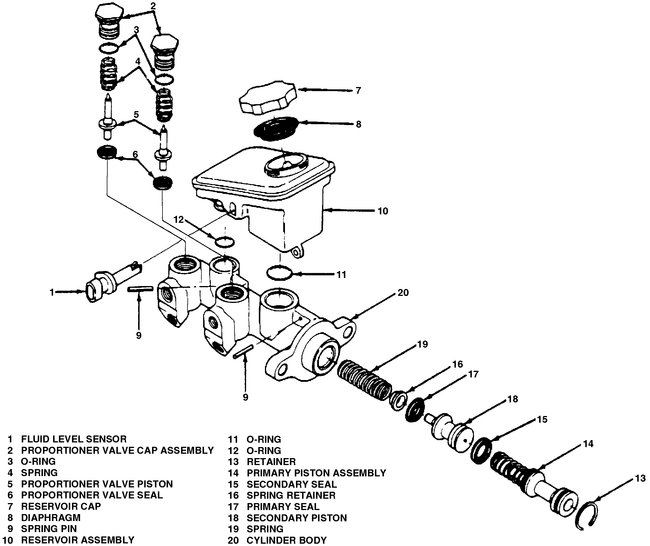 2
3
4
5
6
7
8
10
12
11
1
9
20
9
19
16
17
18
15
14
13

1 FLUID LEVEL SENSOR
2 PROPORTIONER VALVE CAP ASSEMBLY
3 O-RING
4 SPRING
5 PROPORTIONER VALVE PISTON
6 PROPORTIONER VALVE SEAL
7 RESERVOIR CAP
8 DIAPHRAGM
9 SPRING PIN
10 RESERVOIR ASSEMBLY

11 O-RING
12 O-RING
13 RETAINER
14 PRIMARY PISTON ASSEMBLY
15 SECONDARY SEAL
16 SPRING RETAINER
17 PRIMARY SEAL
18 SECONDARY PISTON
19 SPRING
20 CYLINDER BODY