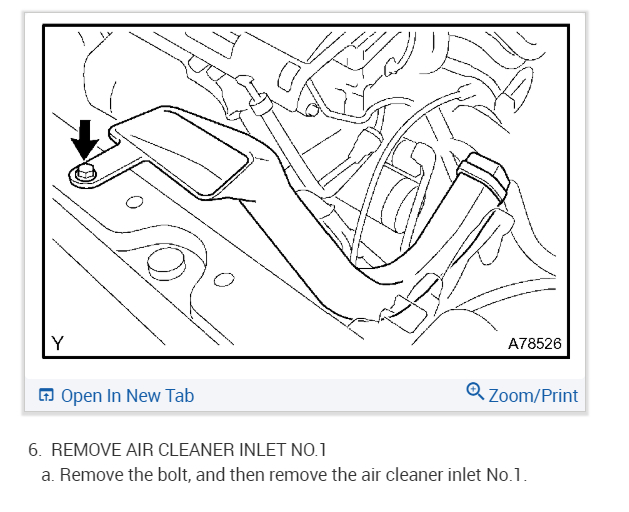 Y

A78526

Open In New Tab

Zoom/Print

6. REMOVE AIR CLEANER INLET NO.1

a. Remove the bolt, and then remove the air cleaner inlet No.1.