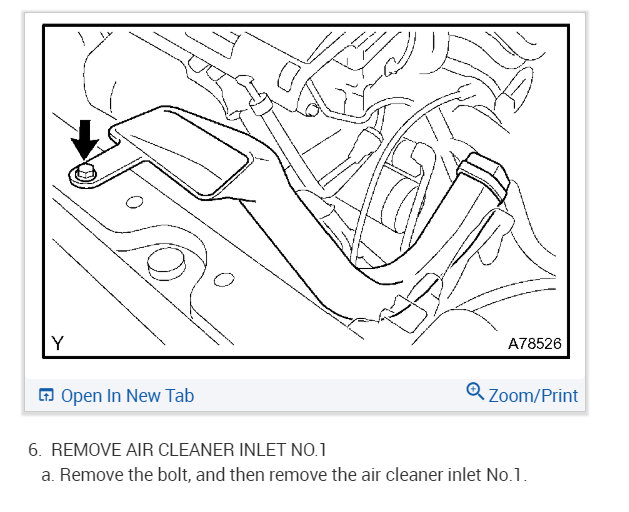 Y

A78526

Open In New Tab

Zoom/Print

6. REMOVE AIR CLEANER INLET NO.1

a. Remove the bolt, and then remove the air cleaner inlet No.1.