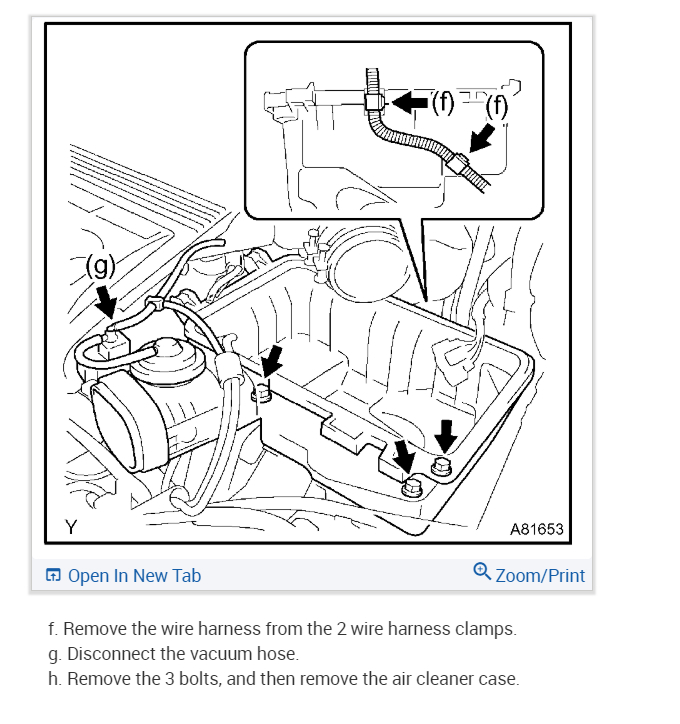 (f)
(f)
(g)
Y
A81653

Open In New Tab
Zoom/Print

f. Remove the wire harness from the 2 wire harness clamps.
g. Disconnect the vacuum hose.
h. Remove the 3 bolts, and then remove the air cleaner case.