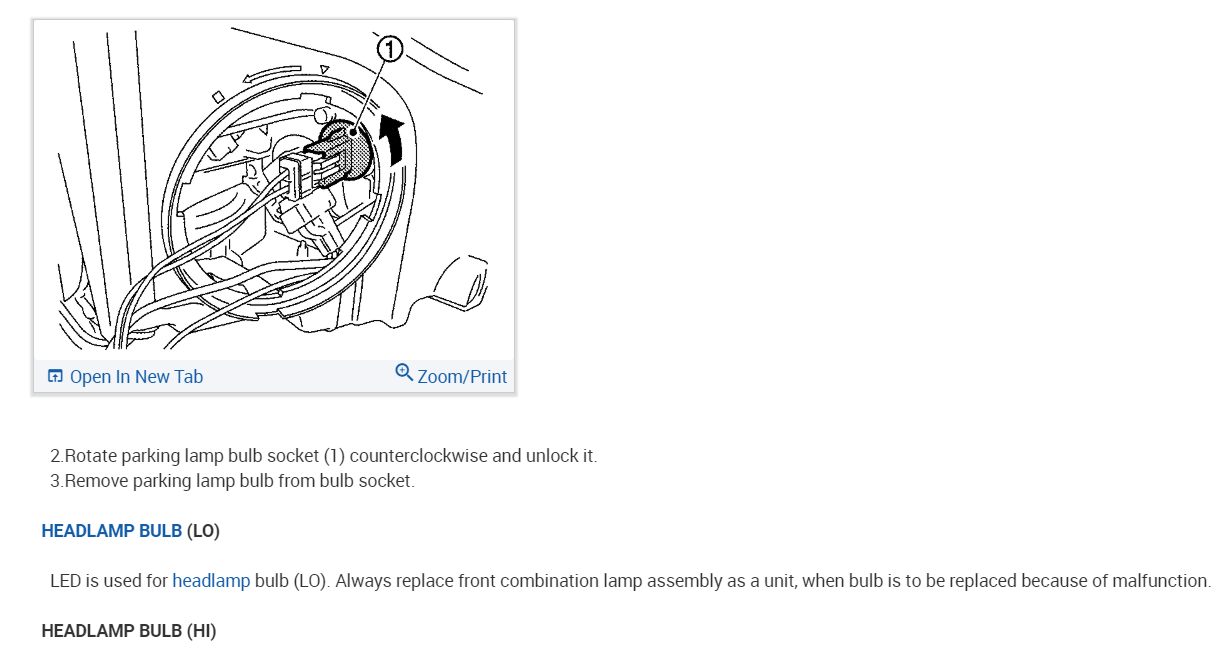 1

Open In New Tab

Zoom/Print

2.Rotate parking lamp bulb socket (1) counterclockwise and unlock it.
3.Remove parking lamp bulb from bulb socket.

HEADLAMP BULB (LO)

LED is used for headlamp bulb (LO). Always replace front combination lamp assembly as a unit, when bulb is to be replaced because of malfunction.

HEADLAMP BULB (HI)