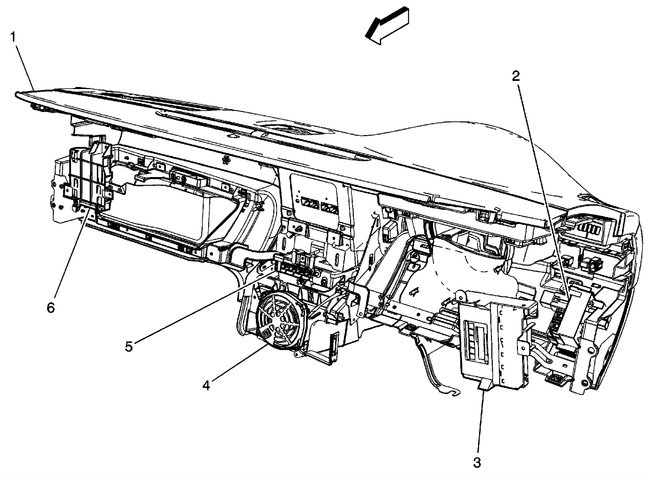 1
2
6
5
4
3