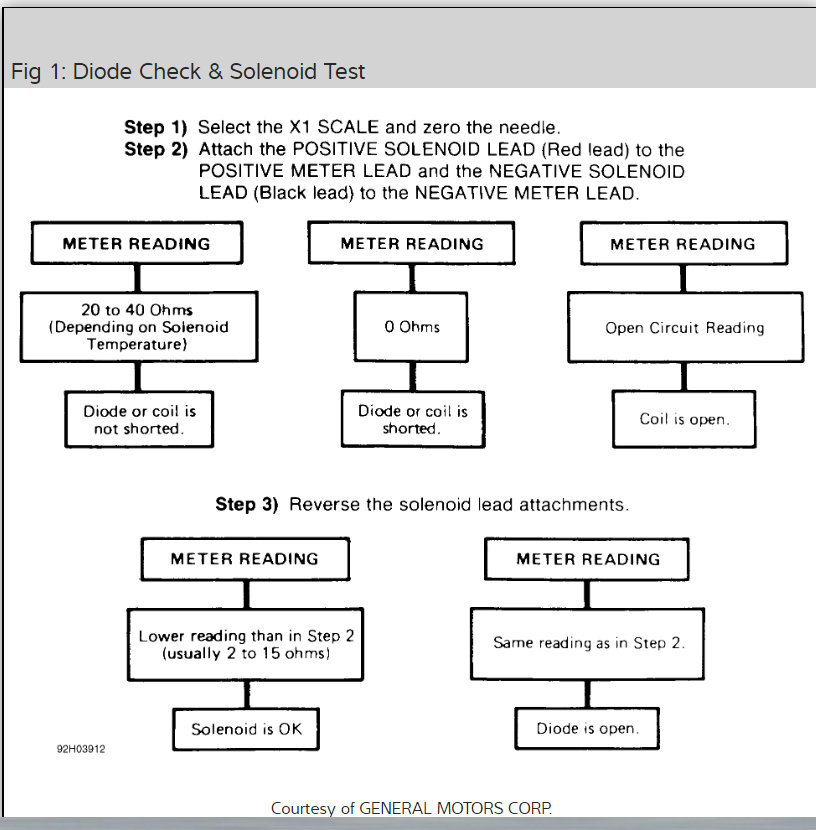 Fig 1: Diode Check & Solenoid Test

Step 1) Select the X1 SCALE and zero the needle.
Step 2) Attach the POSITIVE SOLENOID LEAD (Red lead) to the POSITIVE METER LEAD and the NEGATIVE SOLENOID LEAD (Black lead) to the NEGATIVE METER LEAD.

METER READING

20 to 40 Ohms (Depending on Solenoid Temperature)

Diode or coil is not shorted.

METER READING

0 Ohms

Diode or coil is shorted.

METER READING

Open Circuit Reading

Coil is open.

Step 3) Reverse the solenoid lead attachments.

METER READING

Lower reading than in Step 2 (usually 2 to 15 ohms)

Solenoid is OK

METER READING

Same reading as in Step 2.

Diode is open.

92H03912

Courtesy of GENERAL MOTORS CORP.