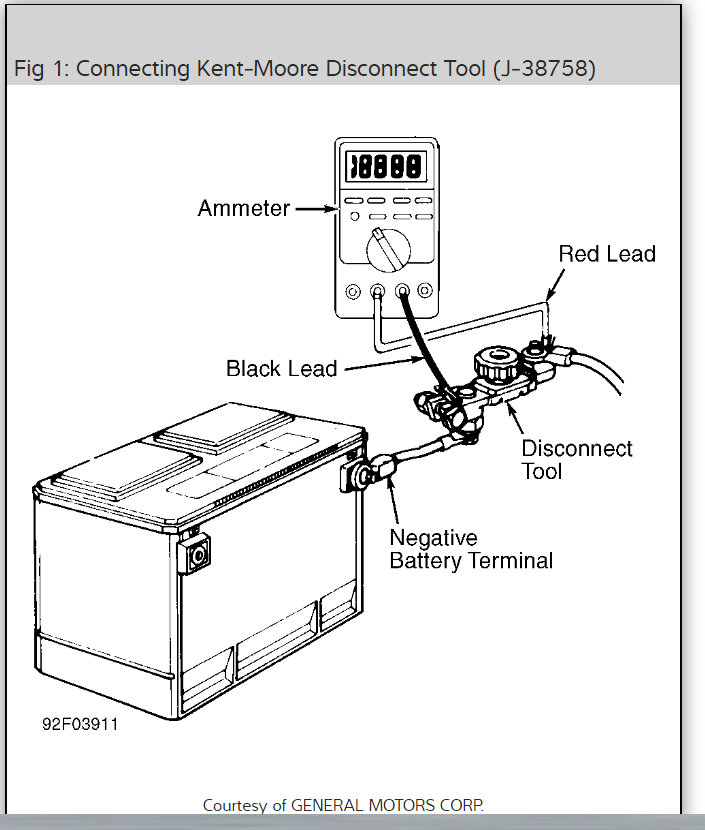 Fig 1: Connecting Kent-Moore Disconnect Tool (J-38758)

Ammeter

Red Lead

Black Lead

Disconnect Tool

Negative Battery Terminal

92F03911

Courtesy of GENERAL MOTORS CORP.