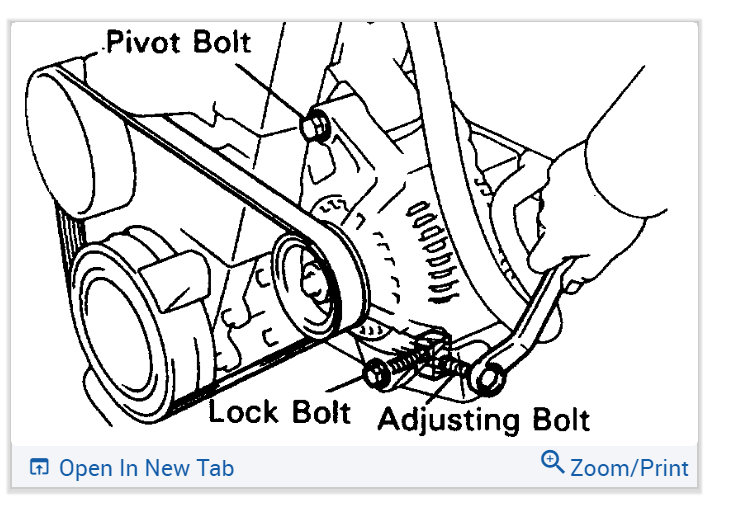 Pivot Bolt

Lock Bolt

Adjusting Bolt

Open In New Tab

Zoom/Print