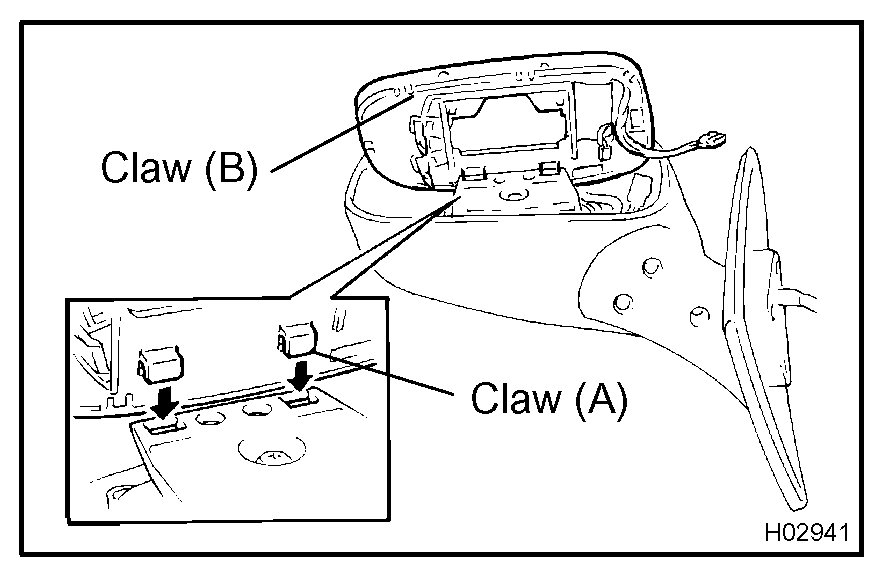 Claw (B)

Claw (A)

H02941