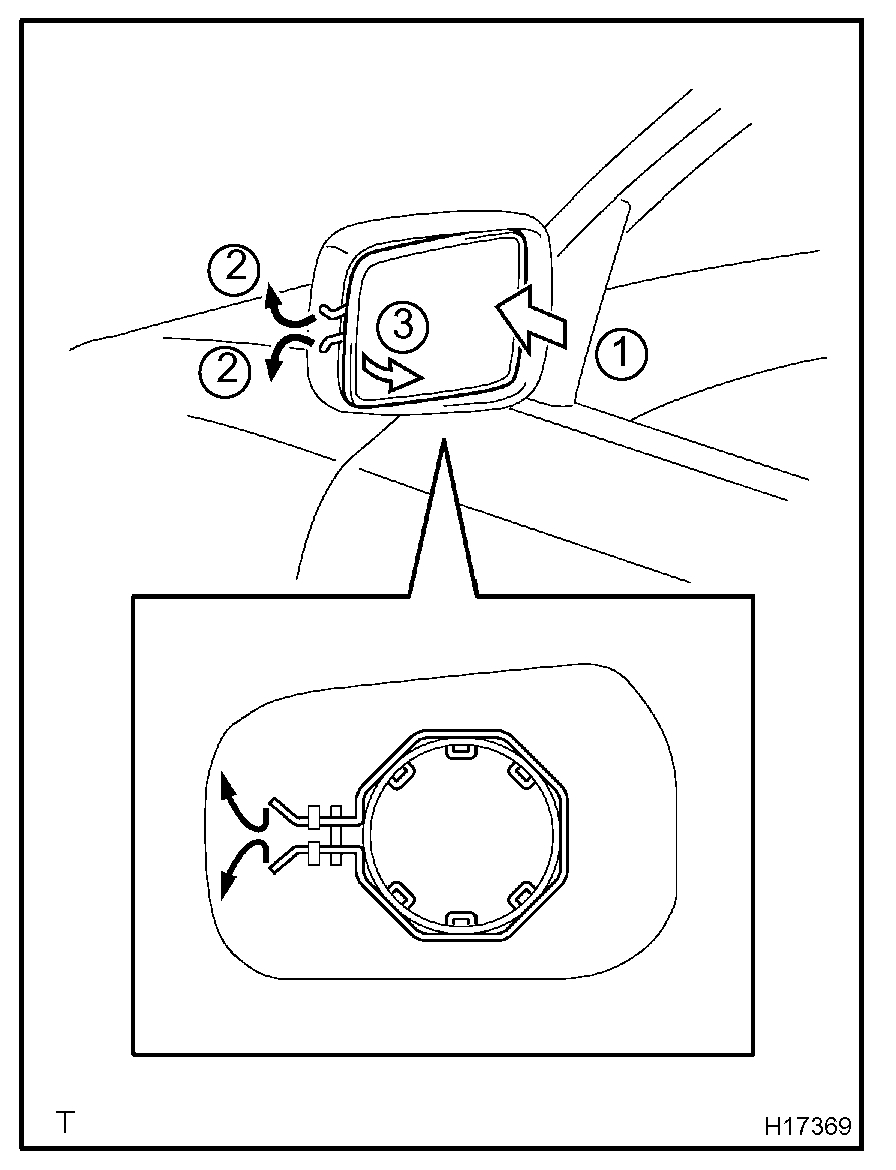 2
2
3
1
T
H17369