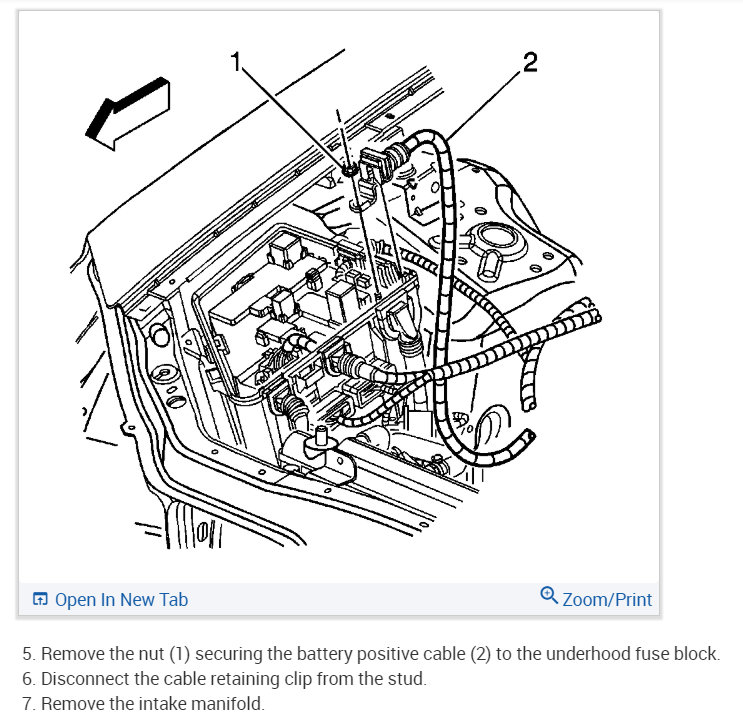 1

2

Open In New Tab

Zoom/Print

5. Remove the nut (1) securing the battery positive cable (2) to the underhood fuse block.
6. Disconnect the cable retaining clip from the stud.
7. Remove the intake manifold.