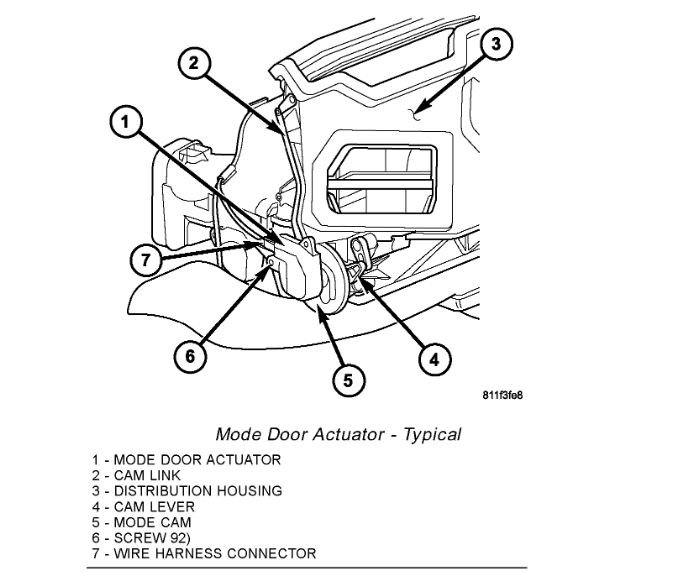 2
3
1
7
6
5
4
811f3fe8

Mode Door Actuator - Typical

1 - MODE DOOR ACTUATOR
2 - CAM LINK
3 - DISTRIBUTION HOUSING
4 - CAM LEVER
5 - MODE CAM
6 - SCREW 92)
7 - WIRE HARNESS CONNECTOR