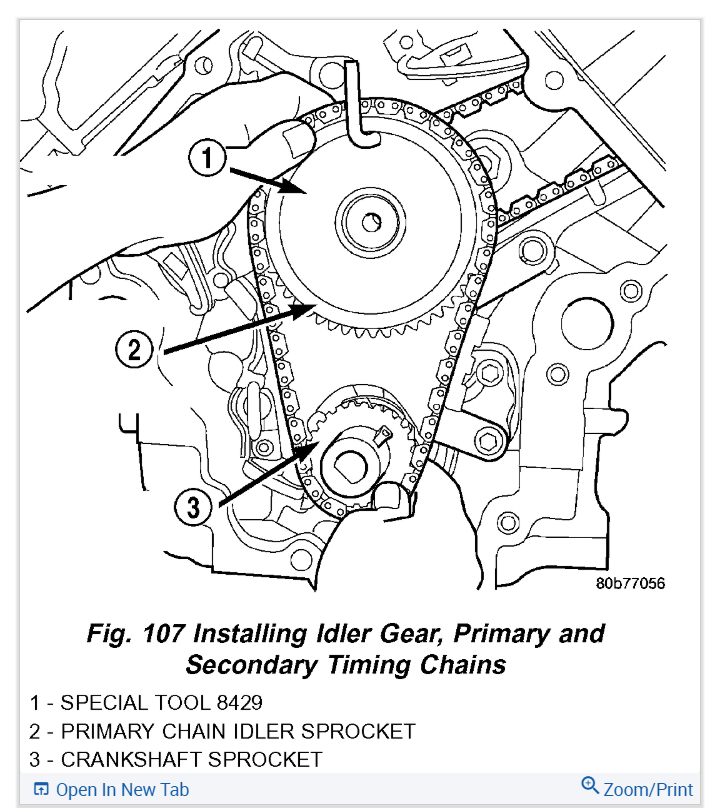 1

2

3

80b77056

Fig. 107 Installing Idler Gear, Primary and Secondary Timing Chains

1 - SPECIAL TOOL 8429
2 - PRIMARY CHAIN IDLER SPROCKET
3 - CRANKSHAFT SPROCKET

Open In New Tab

Zoom/Print