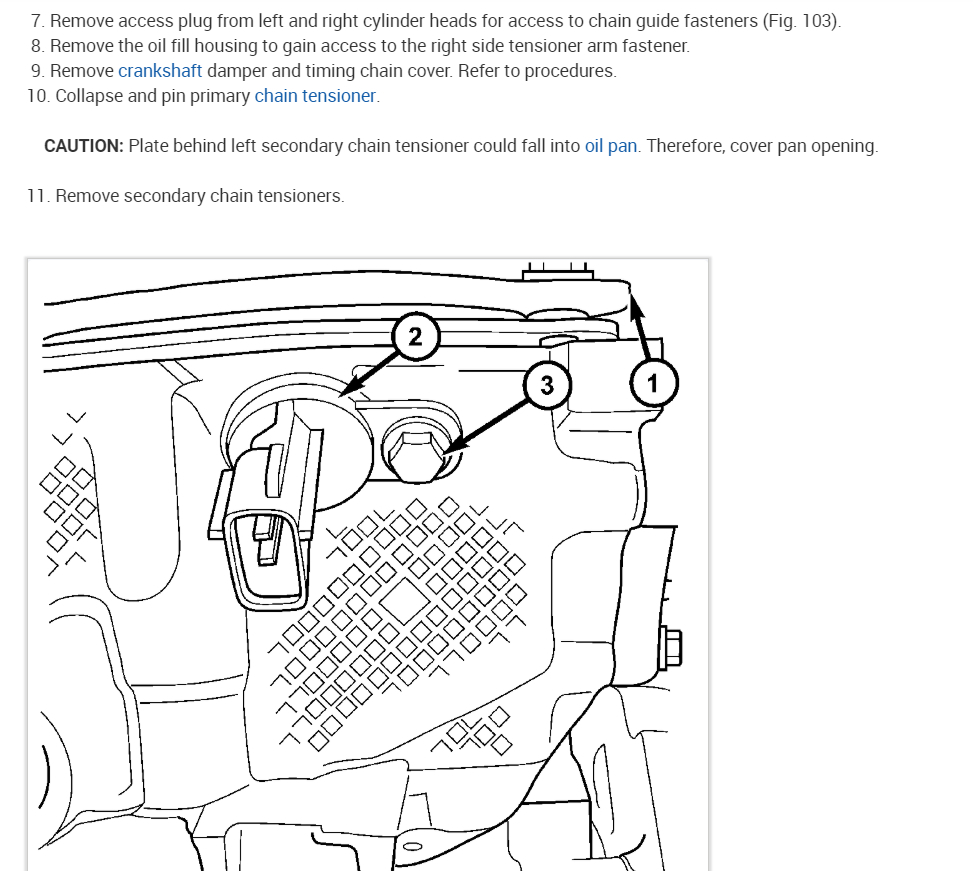 7. Remove access plug from left and right cylinder heads for access to chain guide fasteners (Fig. 103).
8. Remove the oil fill housing to gain access to the right side tensioner arm fastener.
9. Remove crankshaft damper and timing chain cover. Refer to procedures.
10. Collapse and pin primary chain tensioner.

CAUTION: Plate behind left secondary chain tensioner could fall into oil pan. Therefore, cover pan opening.

11. Remove secondary chain tensioners.

2
3
1