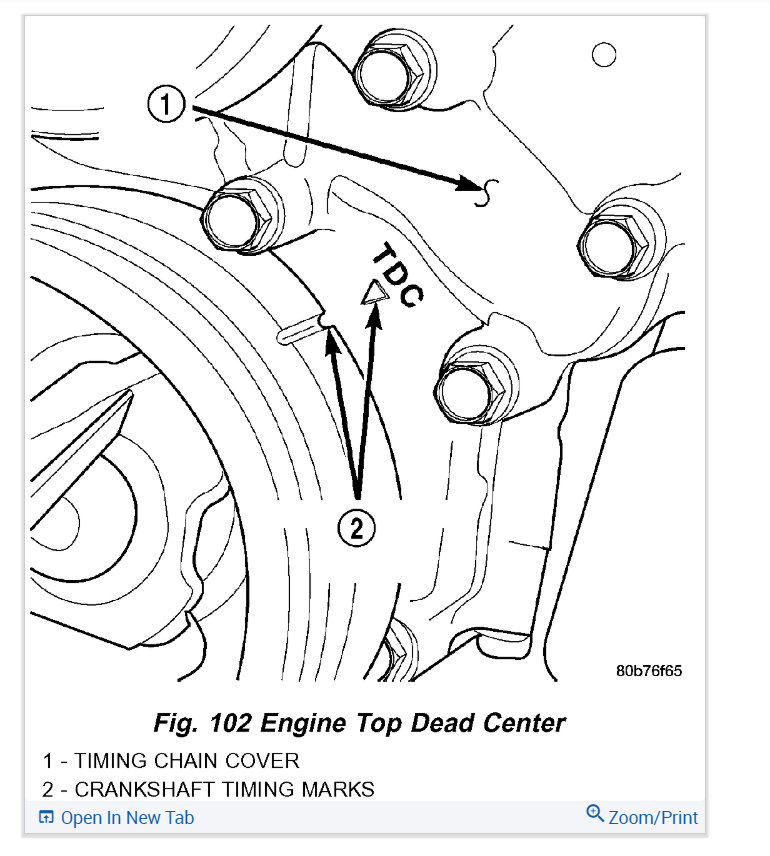 1

TDC

2

80b76f65

Fig. 102 Engine Top Dead Center

1 - TIMING CHAIN COVER

2 - CRANKSHAFT TIMING MARKS

Open In New Tab

Zoom/Print