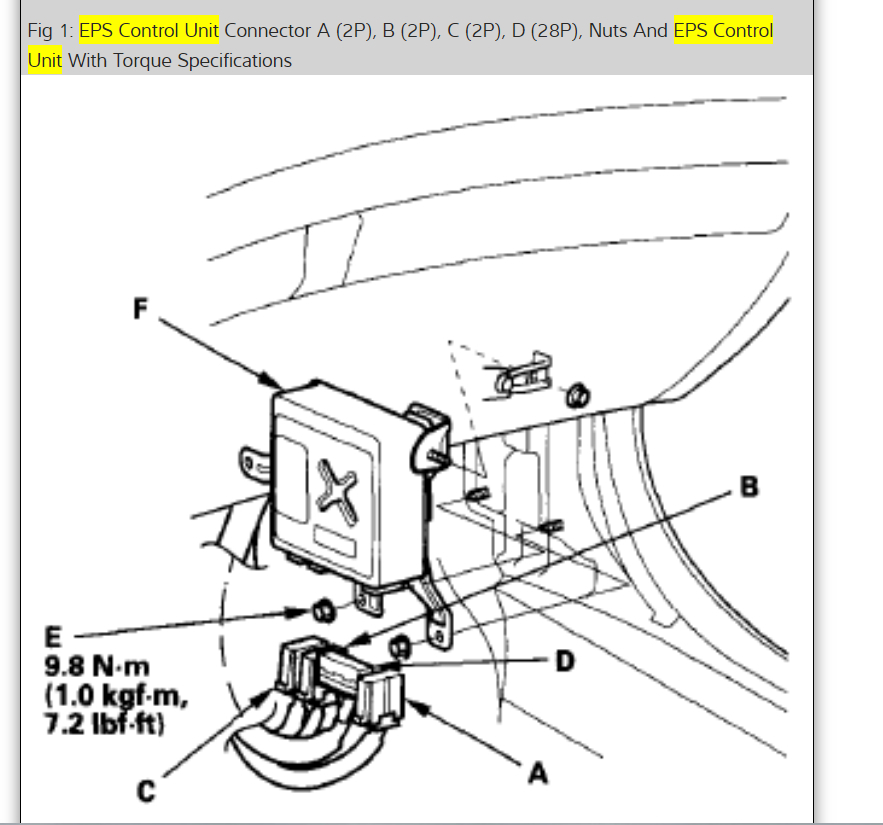 Fig 1: EPS Control Unit Connector A (2P), B (2P), C (2P), D (28P), Nuts And EPS Control Unit With Torque Specifications

F

B

E
9.8 N·m
(1.0 kgf·m,
7.2 lbf·ft)

D

C

A