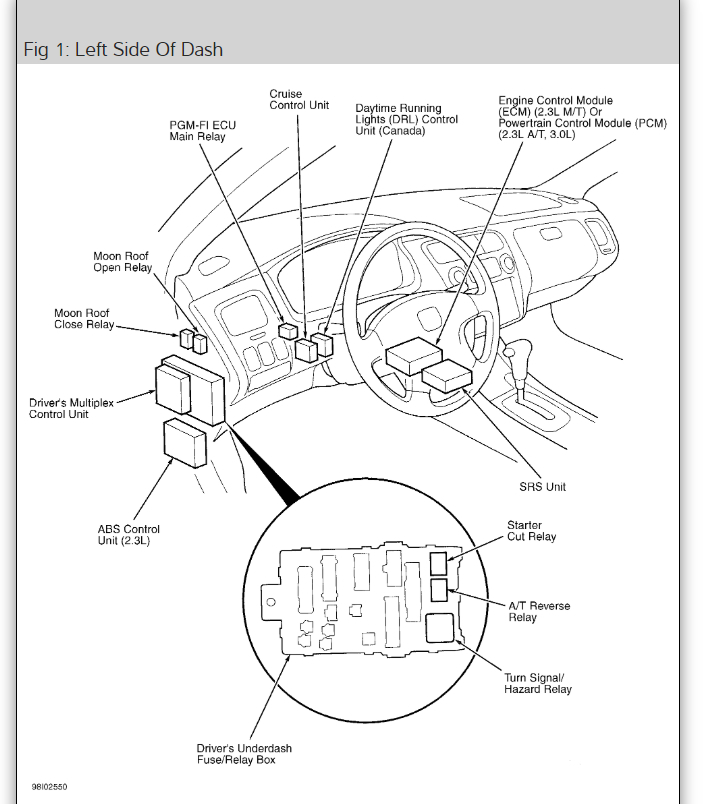 Fig 1: Left Side Of Dash

Cruise Control Unit

PGM-FI ECU Main Relay

Daytime Running Lights (DRL) Control Unit (Canada)

Engine Control Module (ECM) (2.3L M/T) Or Powertrain Control Module (PCM) (2.3L A/T, 3.0L)

Moon Roof Open Relay

Moon Roof Close Relay

Driver's Multiplex Control Unit

ABS Control Unit (2.3L)

SRS Unit

Starter Cut Relay

A/T Reverse Relay

Turn Signal/ Hazard Relay

Driver's Underdash Fuse/Relay Box

98I02550