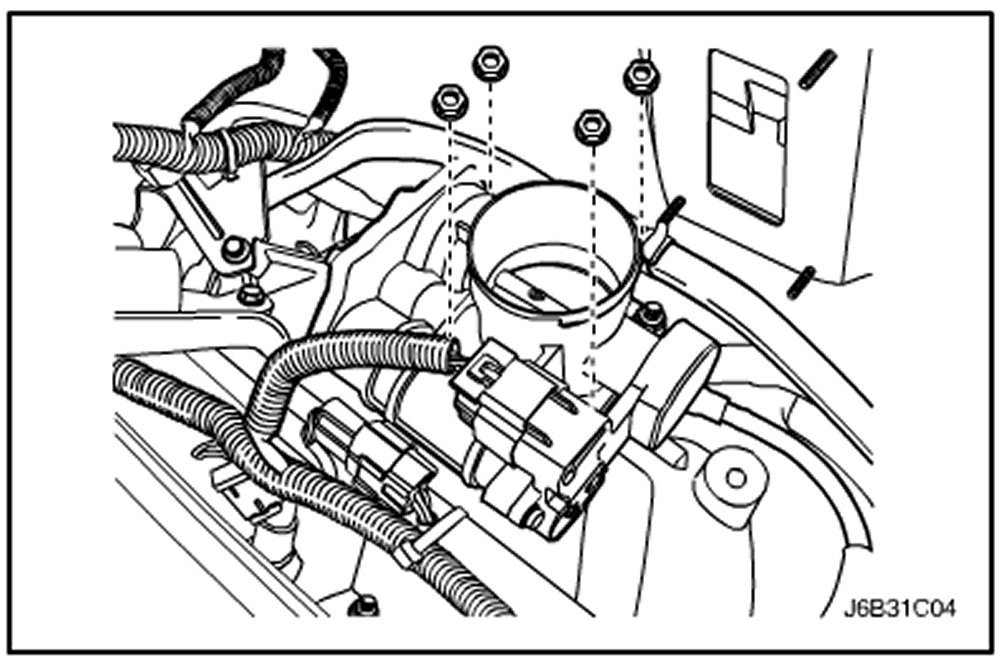 J6B31C04