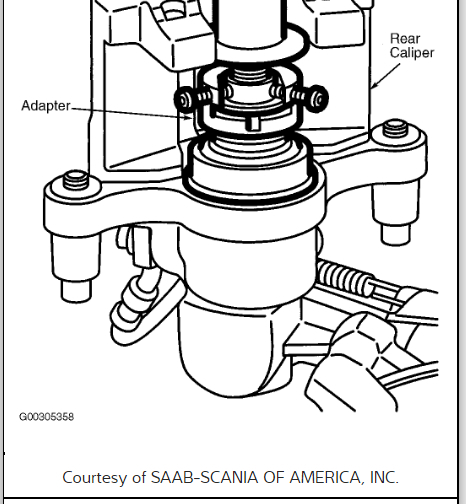 Rear Caliper

Adapter

G00305358

Courtesy of SAAB-SCANIA OF AMERICA, INC.