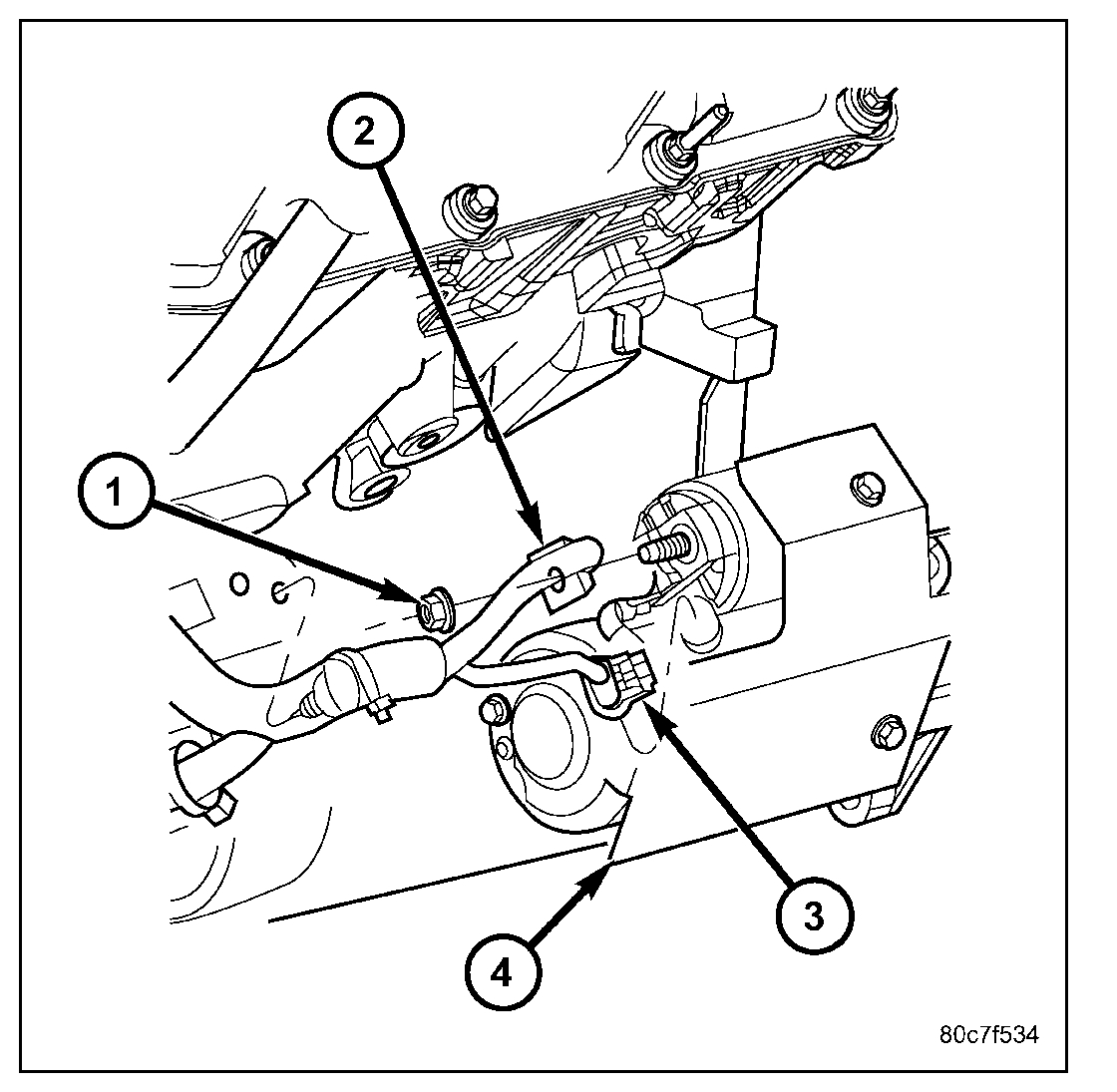 2
1
3
4
80c7f534