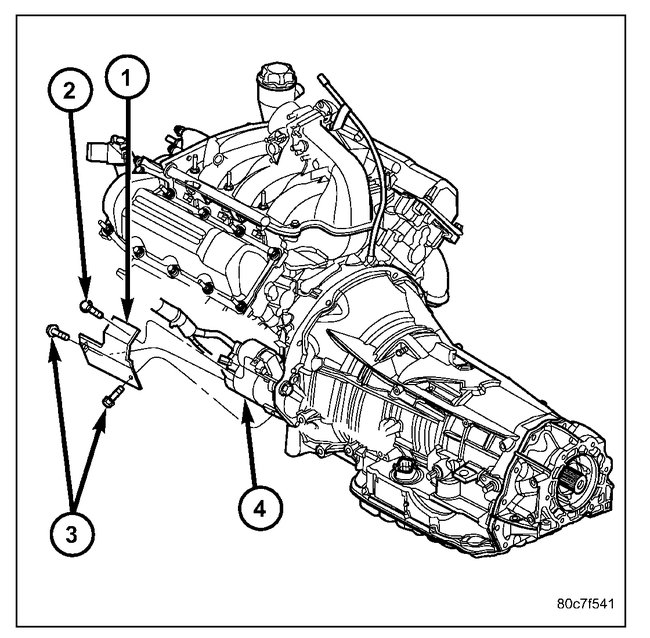 2
1
3
4
80c7f541