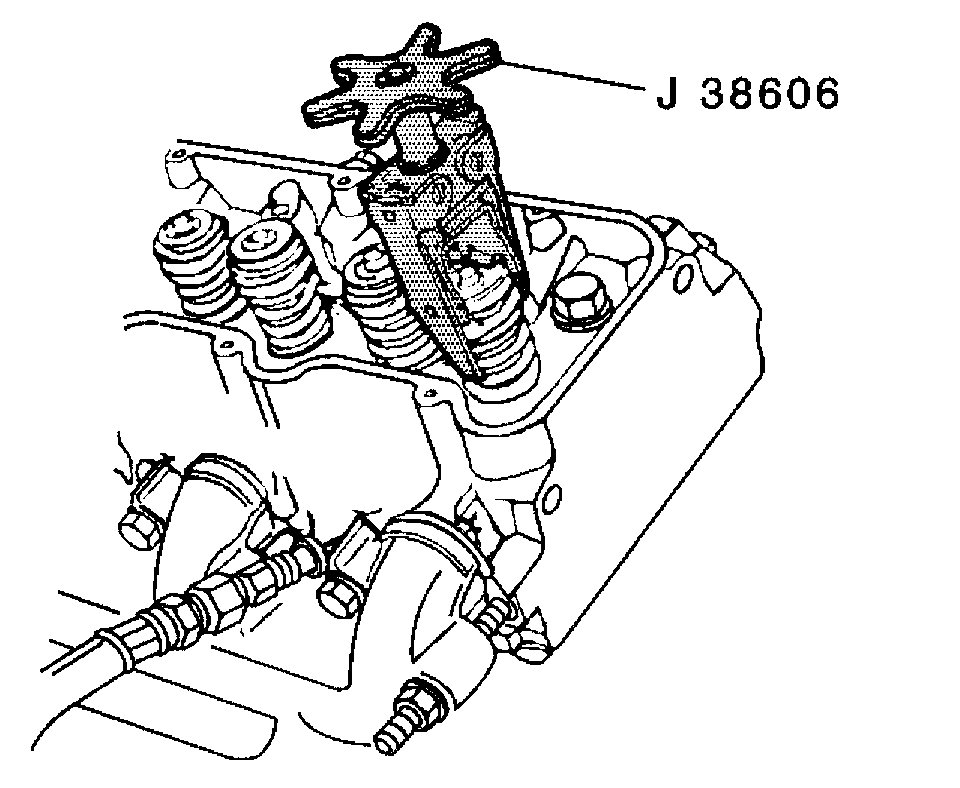 J 38606