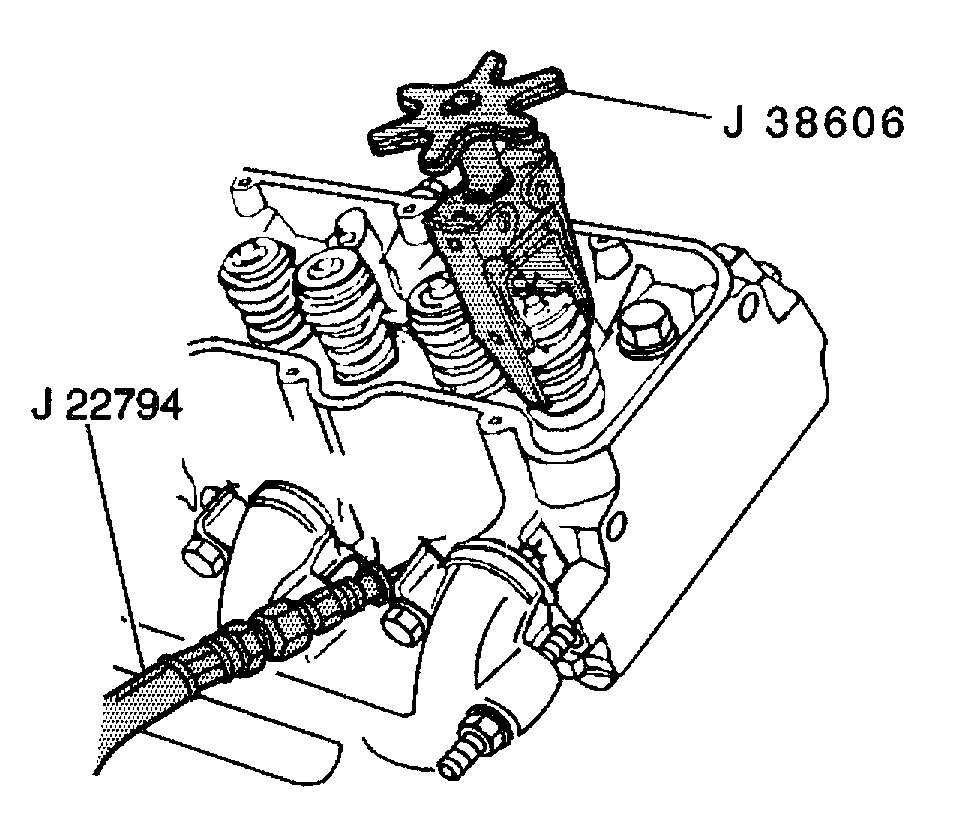 J 38606

J 22794