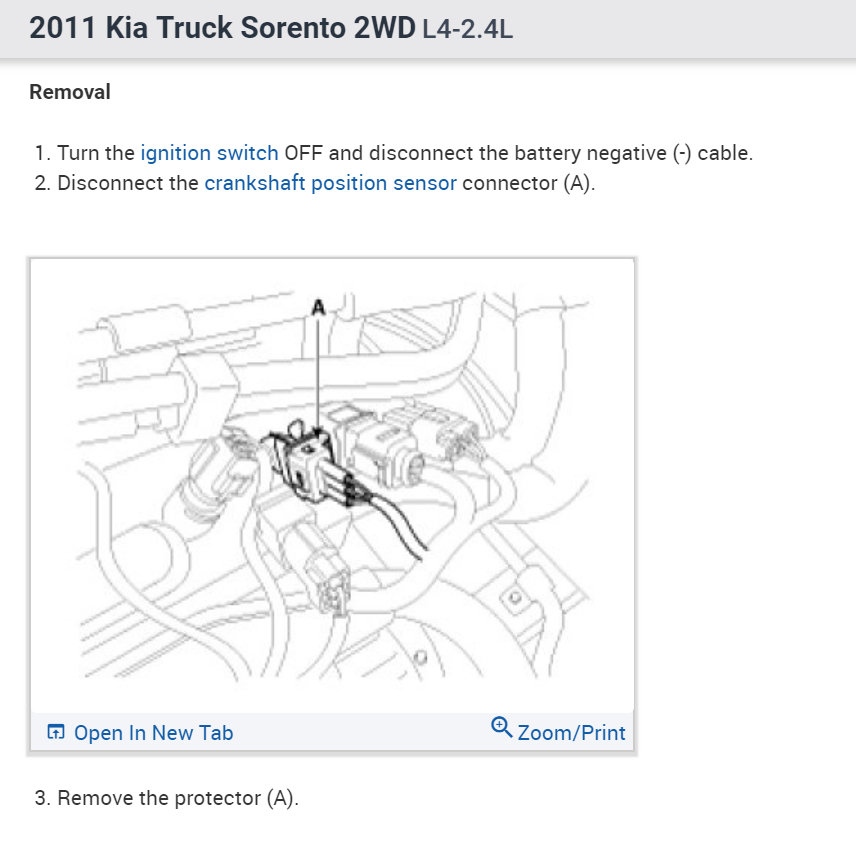 2011 Kia Truck Sorento 2WD L4-2.4L

Removal

1. Turn the ignition switch OFF and disconnect the battery negative (-) cable.
2. Disconnect the crankshaft position sensor connector (A).

A

Open In New Tab
Zoom/Print

3. Remove the protector (A).