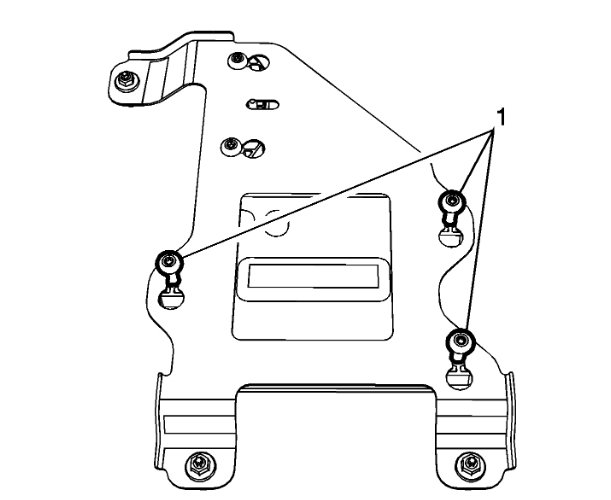 1