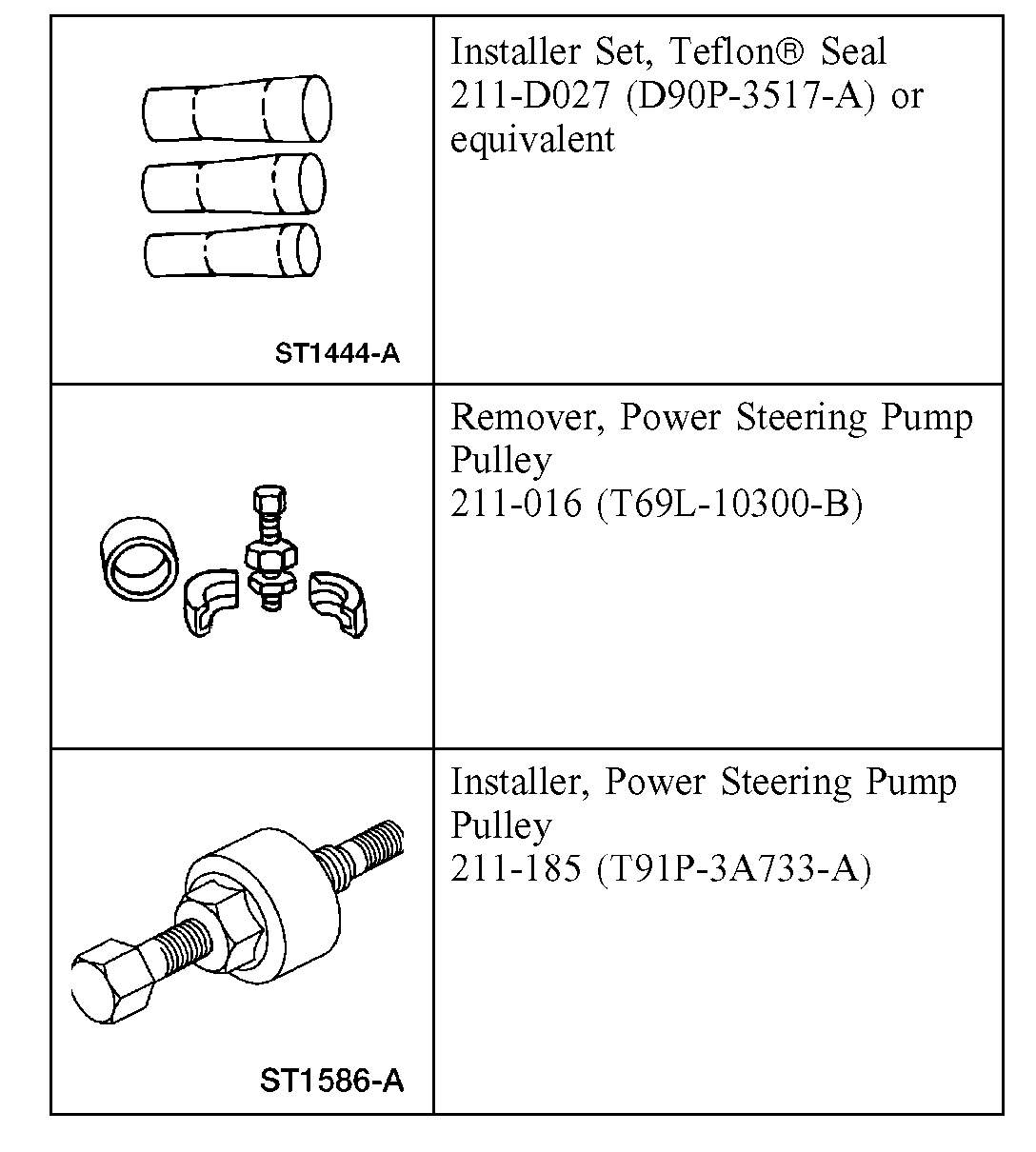 | | |
|---|---|
| ST1444-A | Installer Set, Teflon® Seal 211-D027 (D90P-3517-A) or equivalent |
| | Remover, Power Steering Pump Pulley 211-016 (T69L-10300-B) |
| ST1586-A | Installer, Power Steering Pump Pulley 211-185 (T91P-3A733-A) |