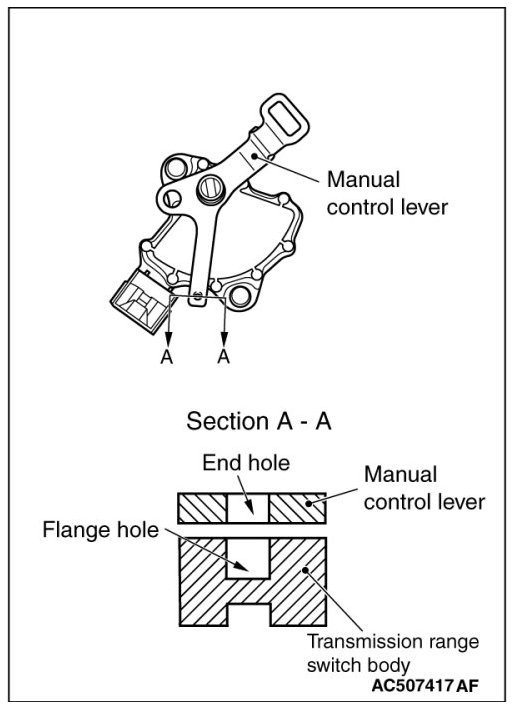 Manual control lever

A A

Section A - A

End hole

Manual control lever

Flange hole

Transmission range switch body

AC507417 AF