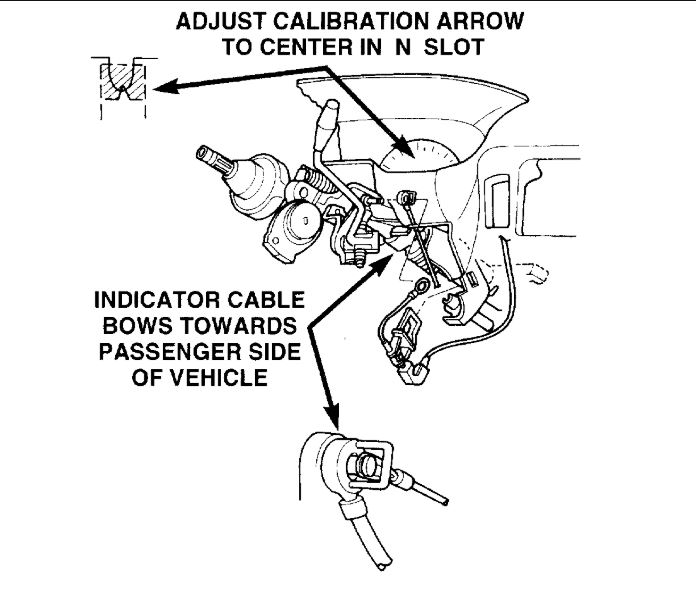 ADJUST CALIBRATION ARROW TO CENTER IN N SLOT

INDICATOR CABLE BOWS TOWARDS PASSENGER SIDE OF VEHICLE