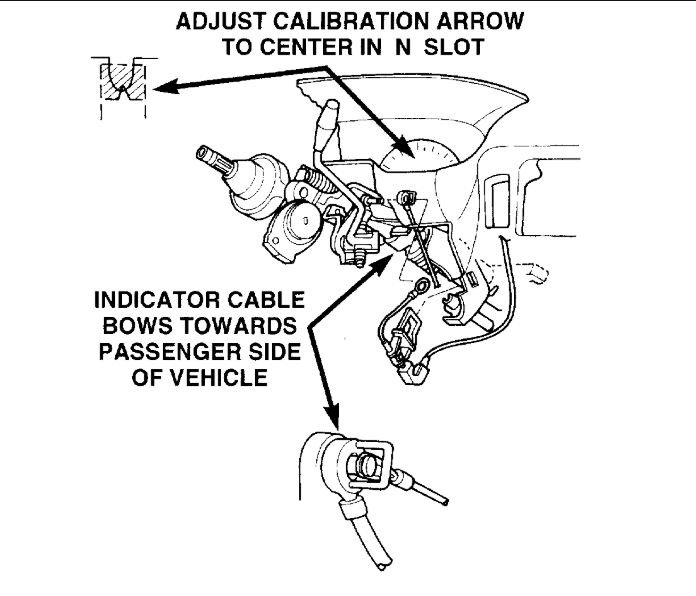 ADJUST CALIBRATION ARROW TO CENTER IN N SLOT

INDICATOR CABLE BOWS TOWARDS PASSENGER SIDE OF VEHICLE