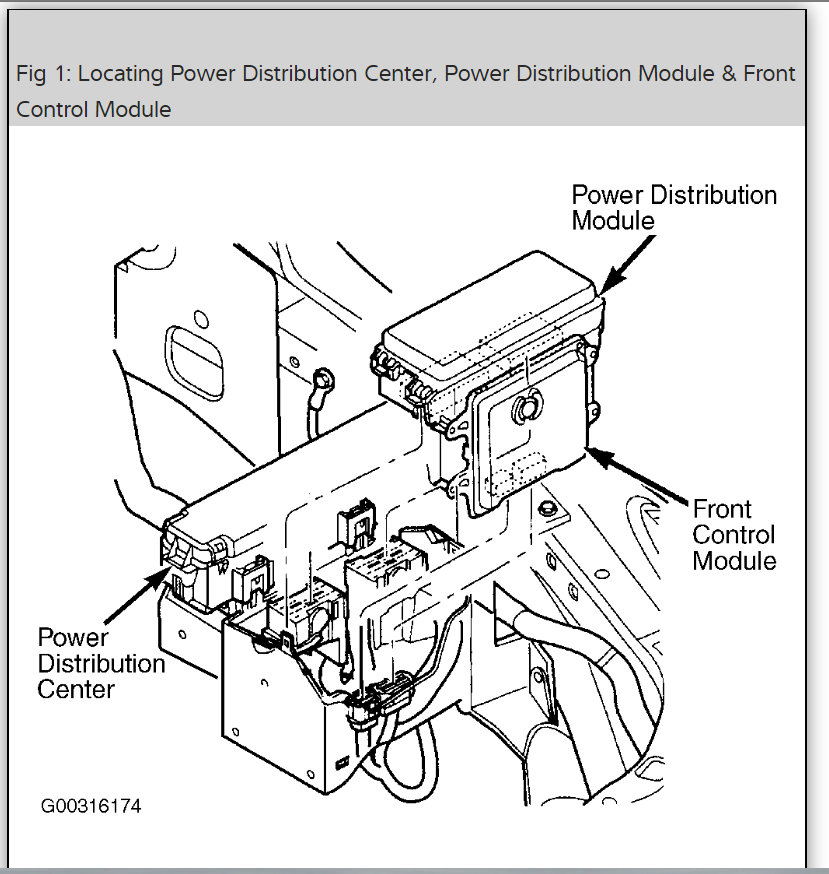 Fig 1: Locating Power Distribution Center, Power Distribution Module & Front Control Module

Power Distribution Module

Front Control Module

Power Distribution Center

G00316174