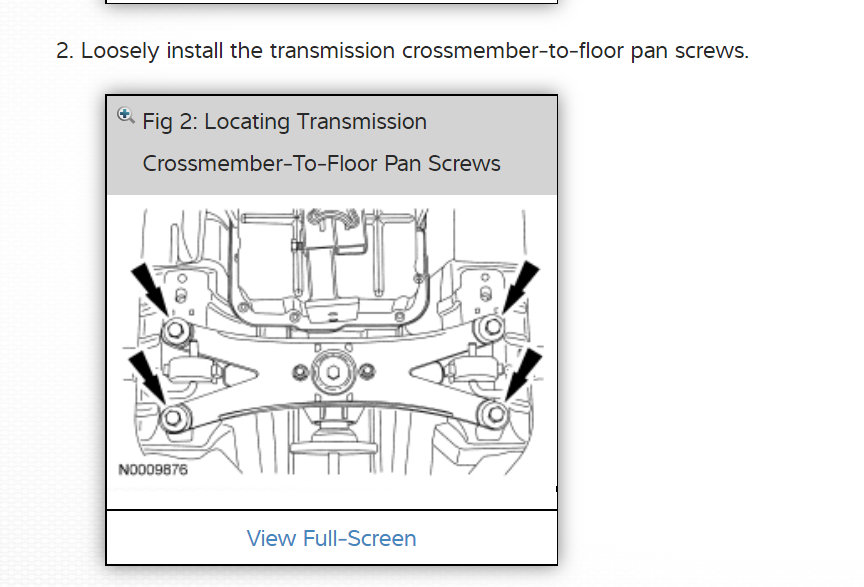 2. Loosely install the transmission crossmember-to-floor pan screws.

Fig 2: Locating Transmission Crossmember-To-Floor Pan Screws

N0009876

View Full-Screen